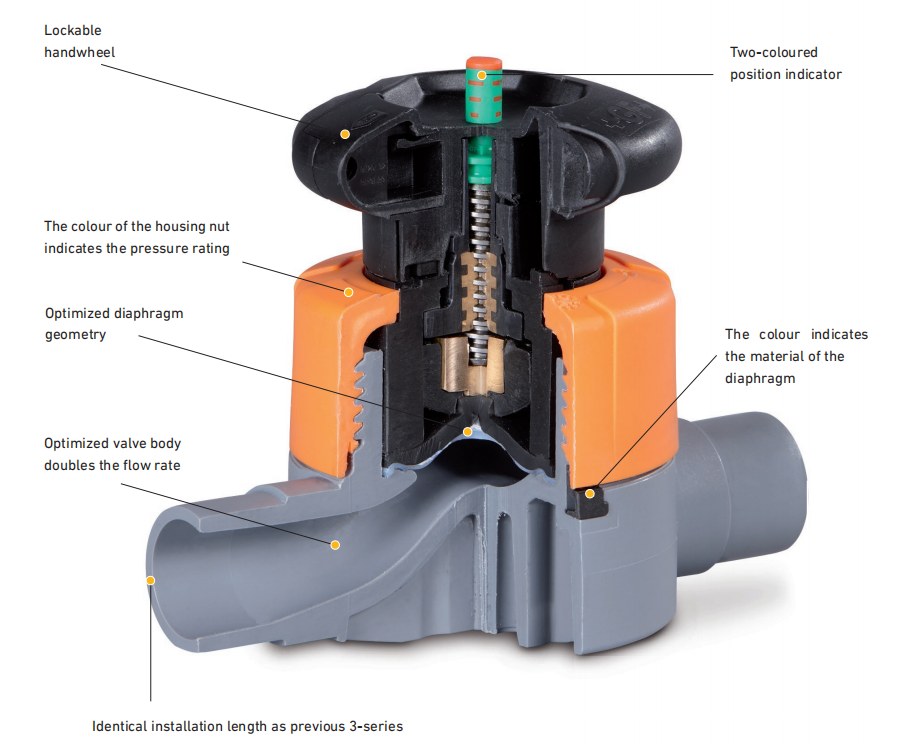 Lockable handwheel

Two-coloured position indicator

The colour of the housing nut indicates the pressure rating

Optimized diaphragm geometry

The colour indicates the material of the diaphragm

Optimized valve body doubles the flow rate

Identical installation length as previous 3-series