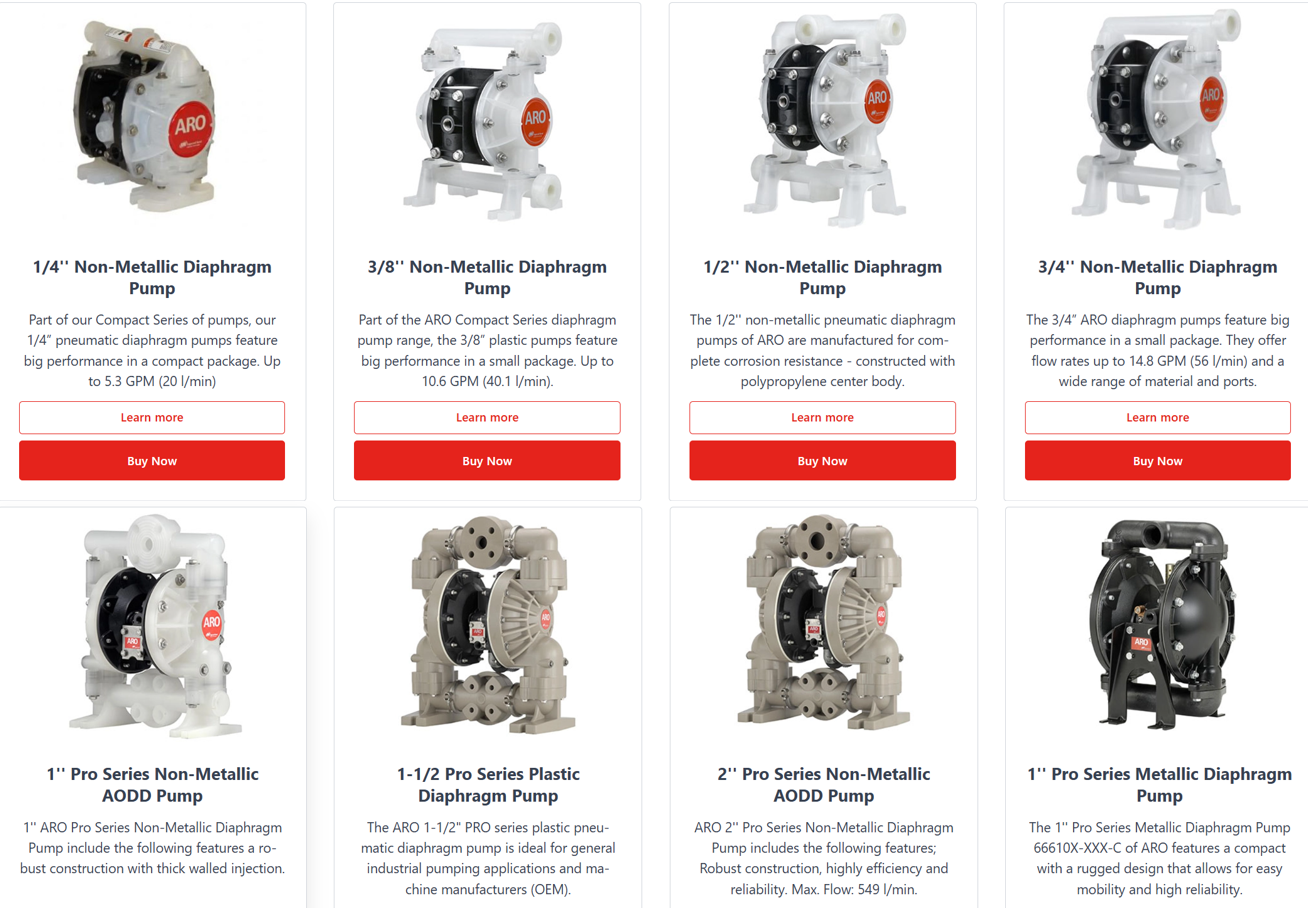 ARO

1/4'' Non-Metallic Diaphragm Pump

Part of our Compact Series of pumps, our 1/4" pneumatic diaphragm pumps feature big performance in a compact package. Up to 5.3 GPM (20 l/min)

Learn more

Buy Now

ARO

3/8'' Non-Metallic Diaphragm Pump

Part of the ARO Compact Series diaphragm pump range, the 3/8" plastic pumps feature big performance in a small package. Up to 10.6 GPM (40.1 l/min).

Learn more

Buy Now

ARO

1/2'' Non-Metallic Diaphragm Pump

The 1/2'' non-metallic pneumatic diaphragm pumps of ARO are manufactured for complete corrosion resistance - constructed with polypropylene center body.

Learn more

Buy Now

ARO

3/4'' Non-Metallic Diaphragm Pump

The 3/4" ARO diaphragm pumps feature big performance in a small package. They offer flow rates up to 14.8 GPM (56 l/min) and a wide range of material and ports.

Learn more

Buy Now

ARO

1'' Pro Series Non-Metallic AODD Pump

1'' ARO Pro Series Non-Metallic Diaphragm Pump include the following features a robust construction with thick walled injection.

1-1/2 Pro Series Plastic Diaphragm Pump

The ARO 1-1/2" PRO series plastic pneumatic diaphragm pump is ideal for general industrial pumping applications and machine manufacturers (OEM).

2'' Pro Series Non-Metallic AODD Pump

ARO 2'' Pro Series Non-Metallic Diaphragm Pump includes the following features; Robust construction, highly efficiency and reliability. Max. Flow: 549 l/min.

ARO

1'' Pro Series Metallic Diaphragm Pump

The 1'' Pro Series Metallic Diaphragm Pump 66610X-XXX-C of ARO features a compact with a rugged design that allows for easy mobility and high reliability.