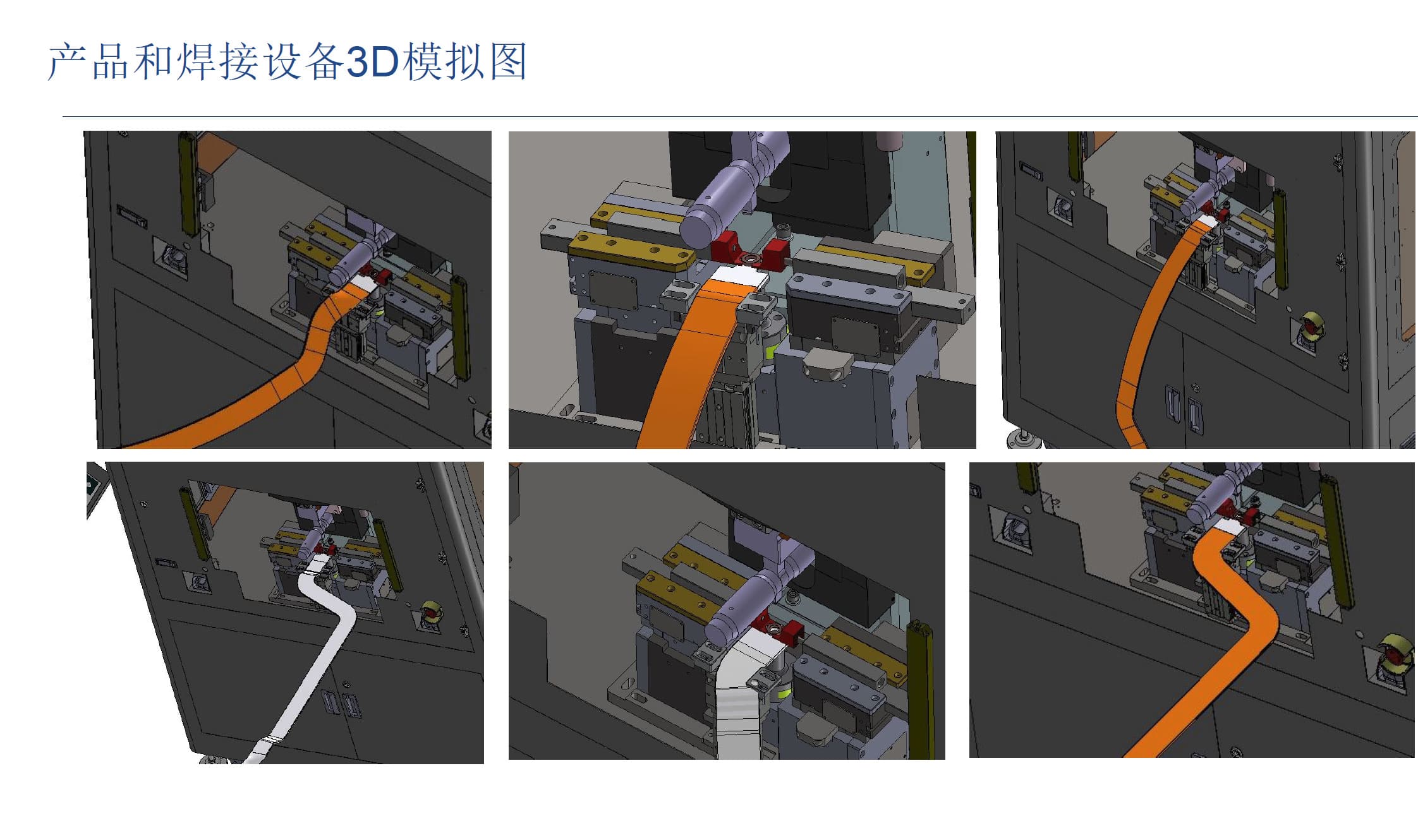 产品和焊接设备3D模拟图